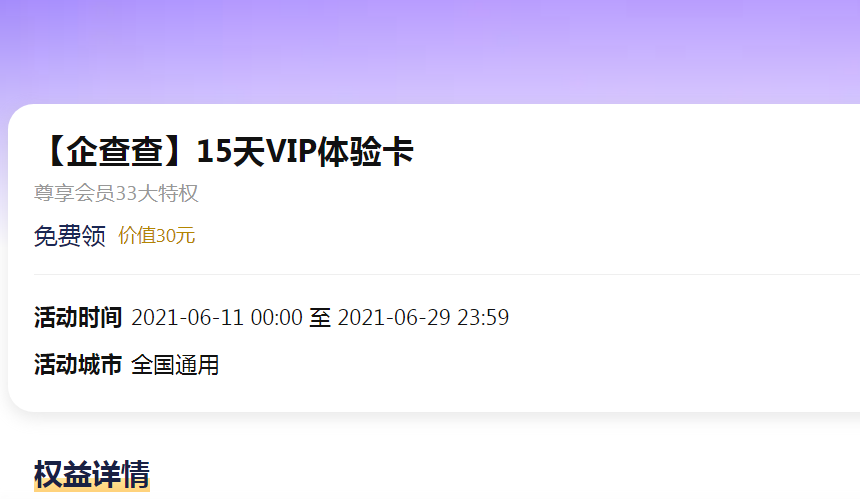 【企查查】15天VIP体验卡

尊享会员33大特权

免费领 价值30元

活动时间 2021-06-11 00:00 至 2021-06-29 23:59

活动城市 全国通用

权益详情